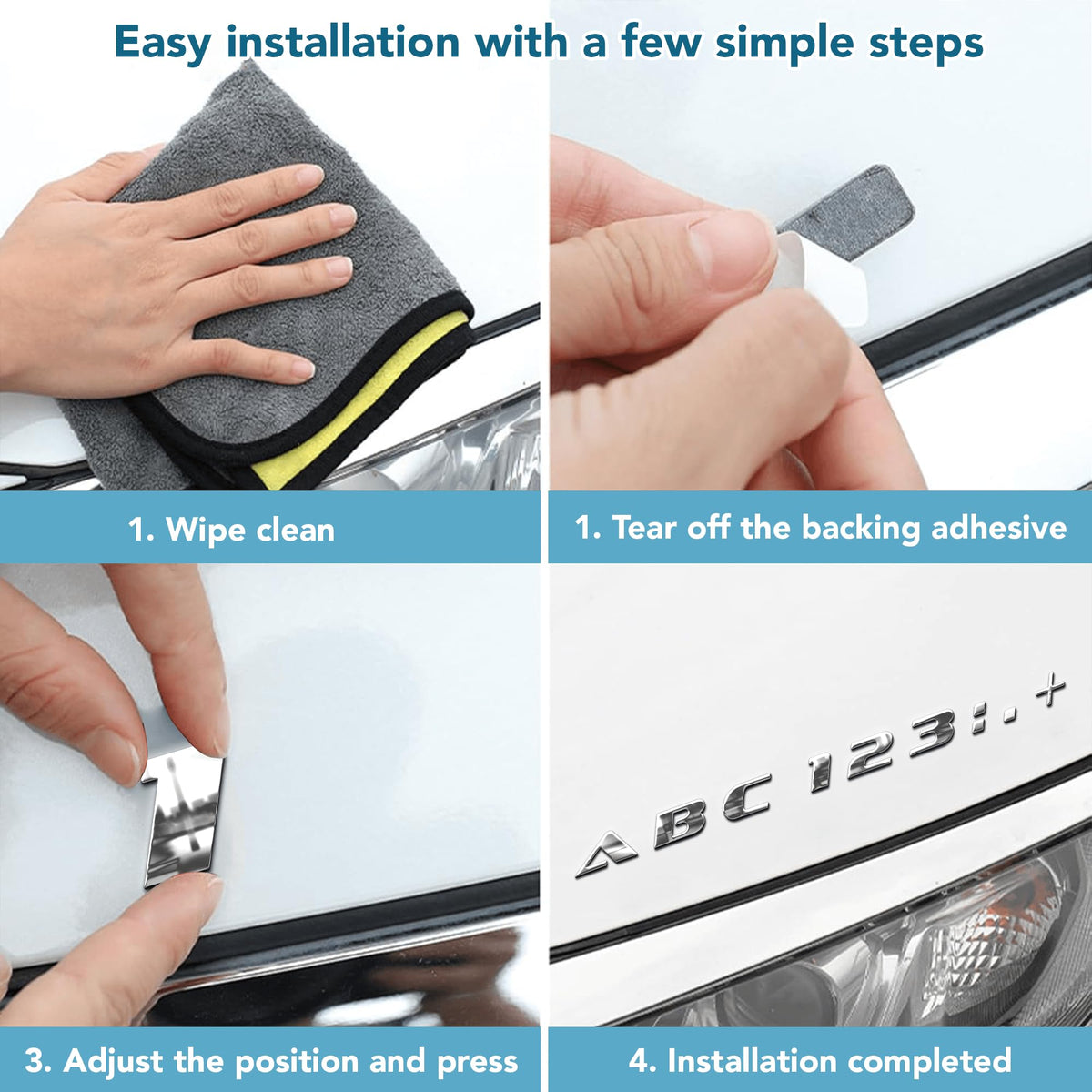 Easy installation with a few simple steps

1. Wipe clean

1. Tear off the backing adhesive

3. Adjust the position and press

ABC 123:.+

4. Installation completed